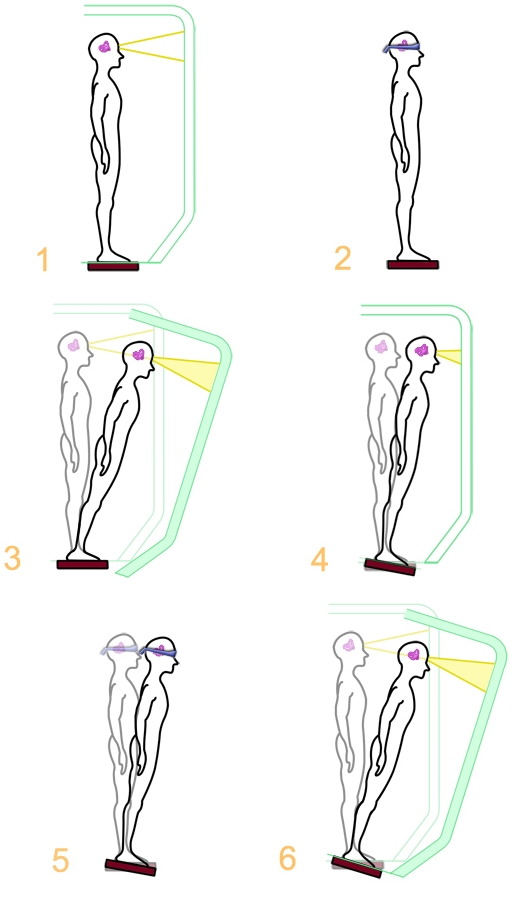 1

2

3

4

5

6